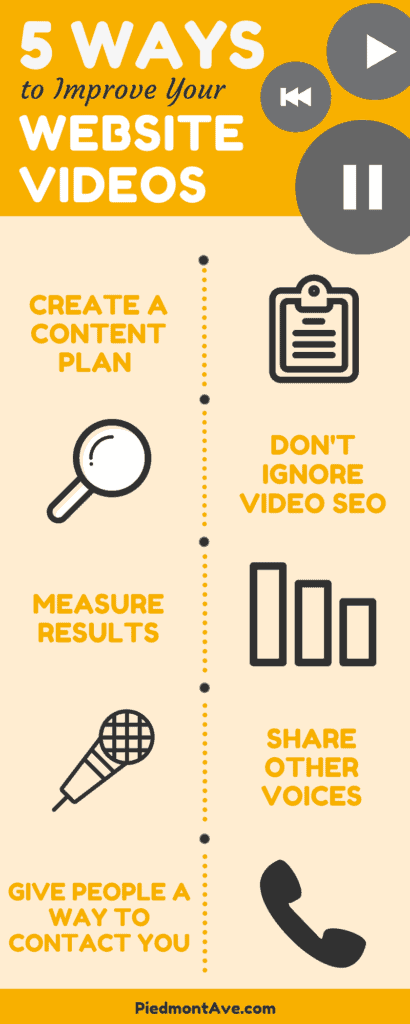 5 WAYS
to Improve Your
WEBSITE
VIDEOS

CREATE A CONTENT PLAN

DON'T IGNORE VIDEO SEO

MEASURE RESULTS

SHARE OTHER VOICES

GIVE PEOPLE A WAY TO CONTACT YOU

PiedmontAve.com